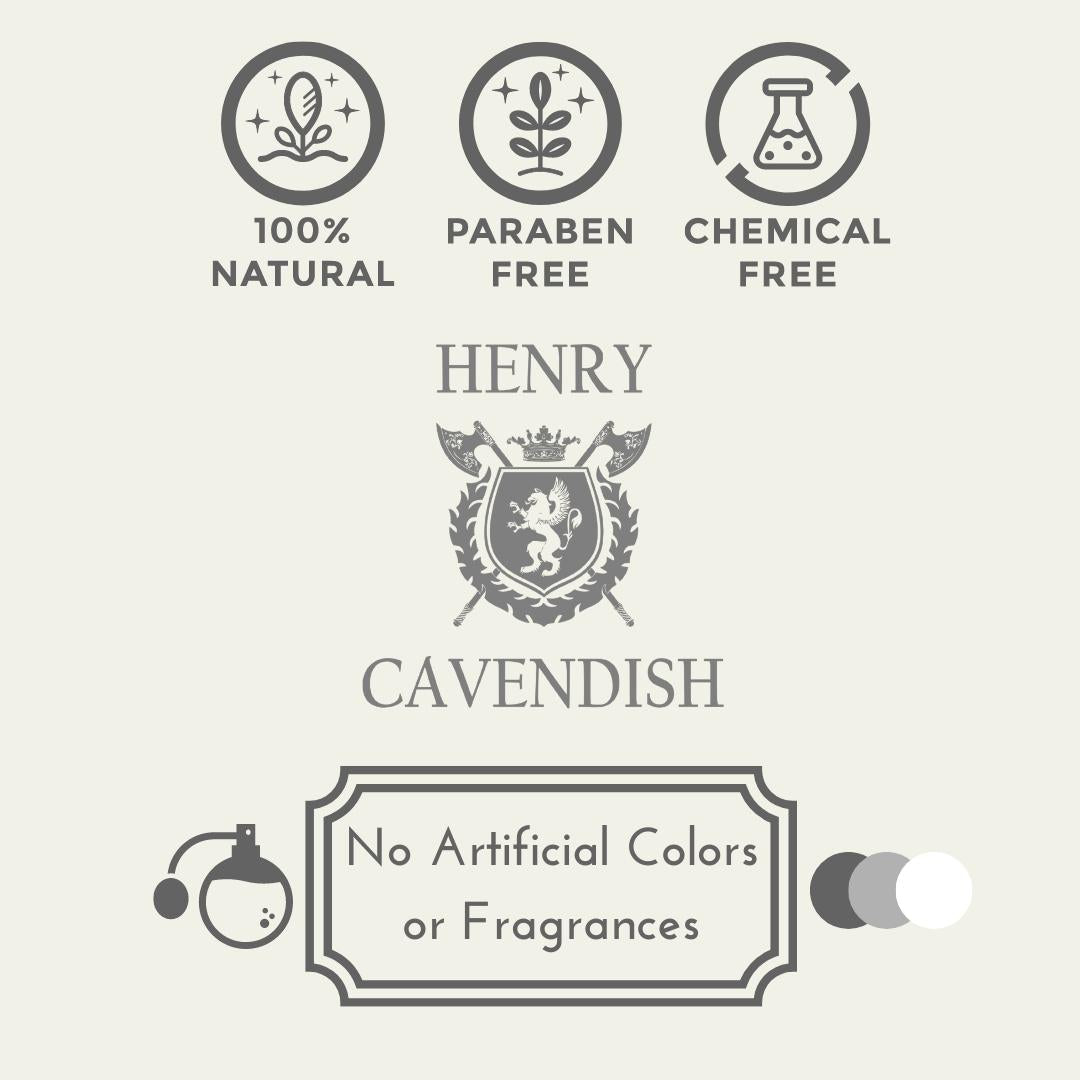 100% NATURAL

PARABEN FREE

CHEMICAL FREE

HENRY

CAVENDISH

No Artificial Colors or Fragrances